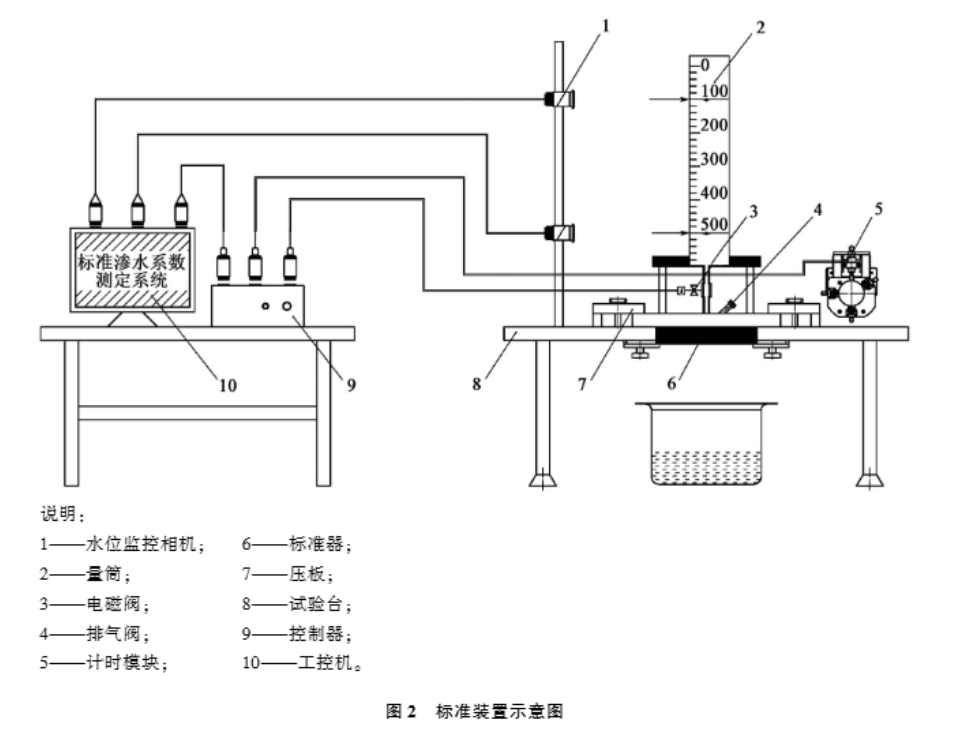 1
2
0
100
200
300
400
500
3
4
5
标准渗水系数测定系统
10
9
8
7
6

说明：

1——水位监控相机；
2——量筒；
3——电磁阀；
4——排气阀；
5——计时模块；
6——标准器；
7——压板；
8——试验台；
9——控制器；
10——工控机。

图 2 标准装置示意图