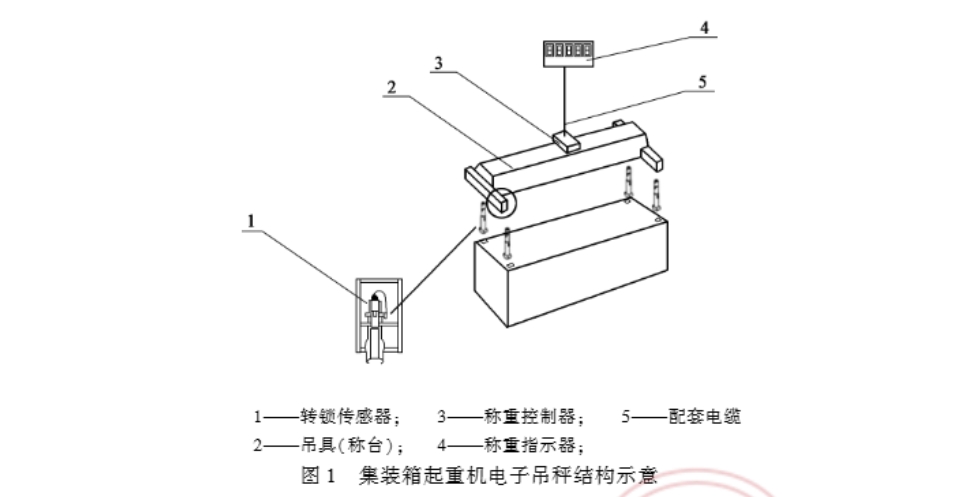 4

3

5

2

1

1——转锁传感器； 3——称重控制器； 5——配套电缆
2——吊具(称台)； 4——称重指示器；

图 1 集装箱起重机电子吊秤结构示意