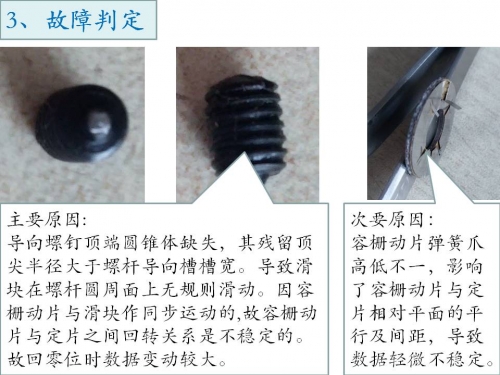 3、故障判定

主要原因:
导向螺钉顶端圆锥体缺失，其残留顶尖半径大于螺杆导向槽槽宽。导致滑块在螺杆圆周面上无规则滑动。因容栅动片与滑块作同步运动的,故容栅动片与定片之间回转关系是不稳定的。故回零位时数据变动较大。

次要原因:
容栅动片弹簧爪高低不一，影响了容栅动片与定片相对平面的平行及间距，导致数据轻微不稳定。